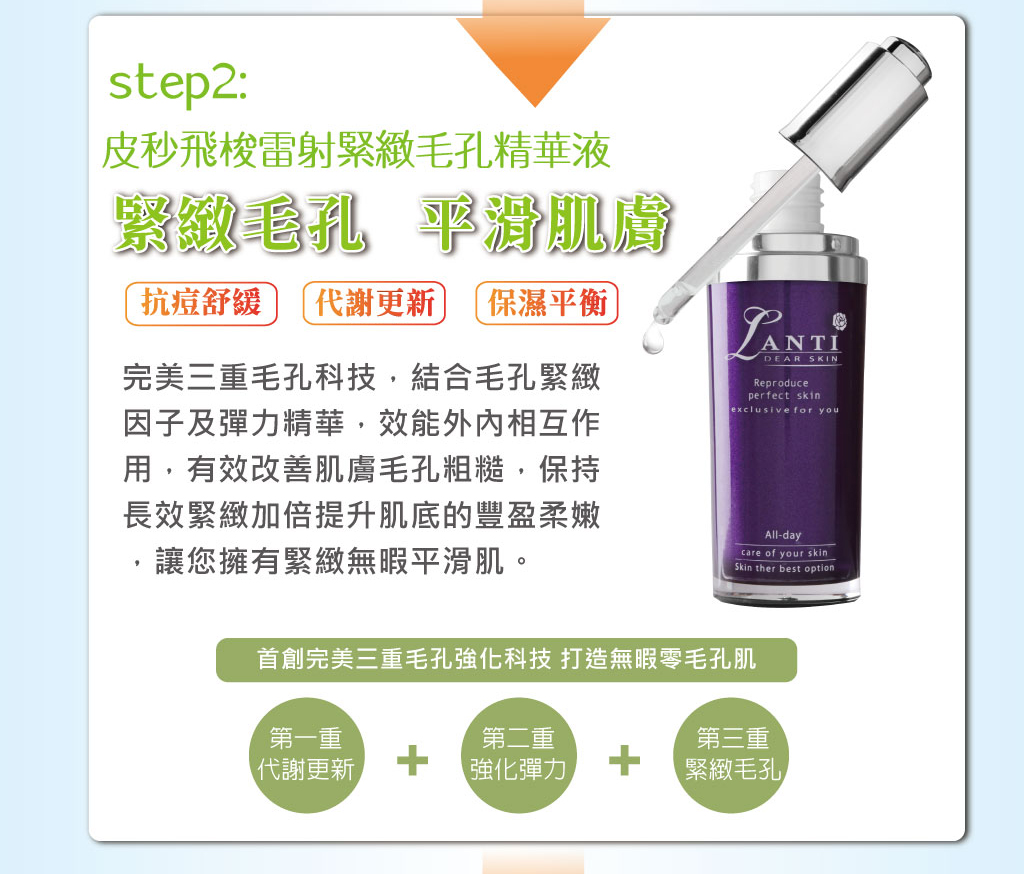 step2:
皮秒飛梭雷射緊緻毛孔精華液
緊緻毛孔　平滑肌膚

抗痘舒緩　代謝更新　保濕平衡

完美三重毛孔科技，結合毛孔緊緻因子及彈力精華，效能外內相互作用，有效改善肌膚毛孔粗糙，保持長效緊緻加倍提升肌底的豐盈柔嫩，讓您擁有緊緻無暇平滑肌。

LANTI
DEAR SKIN
Reproduce perfect skin
exclusive for you
All-day
care of your skin
Skin ther best option

首創完美三重毛孔強化科技 打造無暇零毛孔肌

第一重
代謝更新
+
第二重
強化彈力
+
第三重
緊緻毛孔